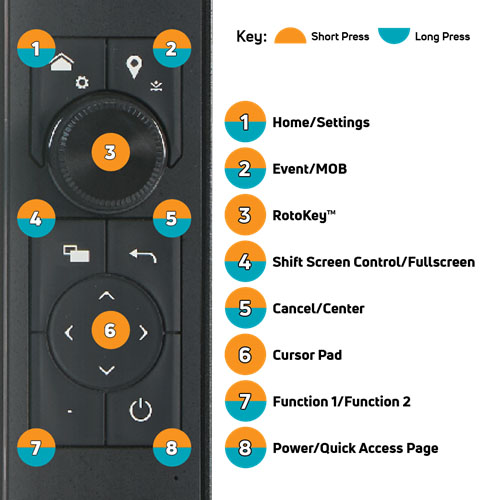 1
2
3
4
5
6
7
8

Key: Short Press Long Press

1 Home/Settings
2 Event/MOB
3 RotoKey™
4 Shift Screen Control/Fullscreen
5 Cancel/Center
6 Cursor Pad
7 Function 1/Function 2
8 Power/Quick Access Page