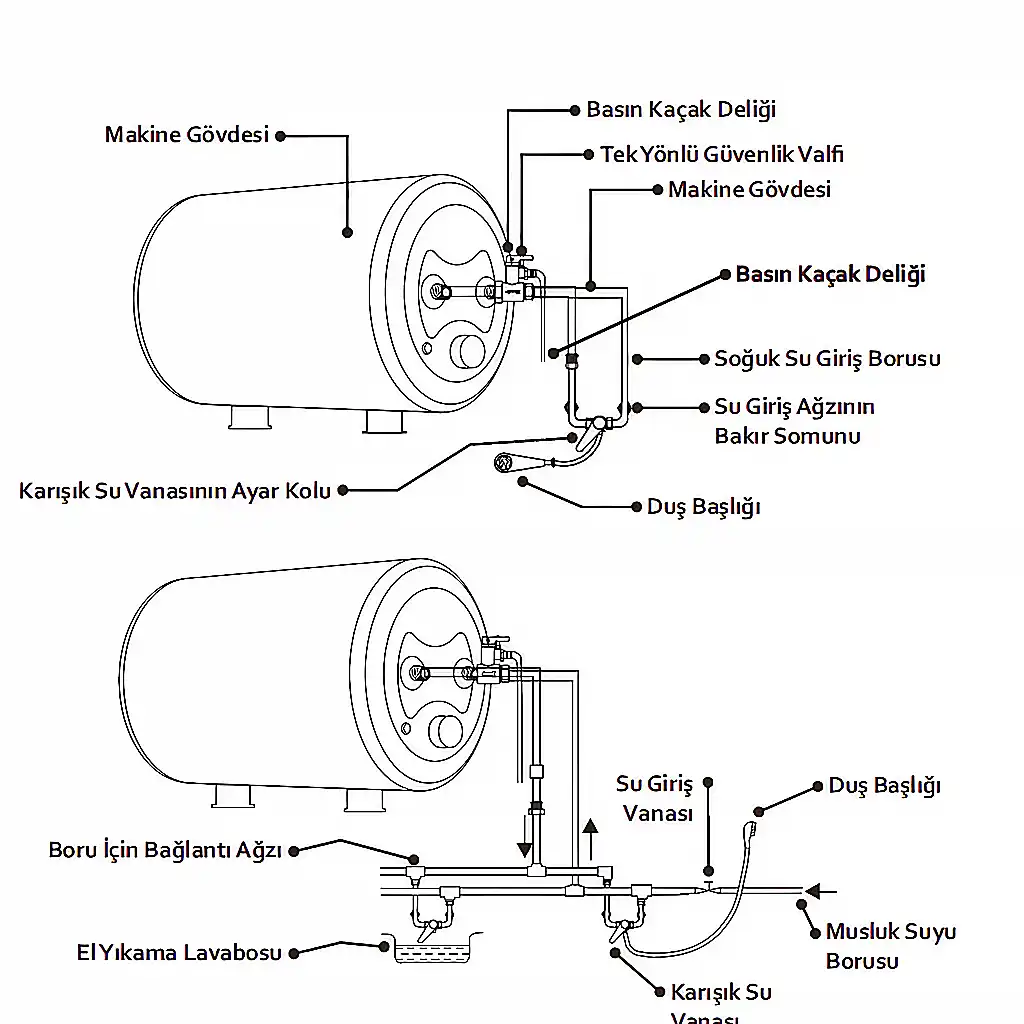 Makine Gövdesi
Basın Kaçak Deliği
Tek Yönlü Güvenlik Valfi
Makine Gövdesi
Basın Kaçak Deliği
Soğuk Su Giriş Borusu
Su Giriş Ağzının Bakır Somunu
Karışık Su Vanasının Ayar Kolu
Duş Başlığı

Su Giriş Vanası
Duş Başlığı
Boru İçin Bağlantı Ağzı
El Yıkama Lavabosu
Musluk Suyu Borusu
Karışık Su Vanası